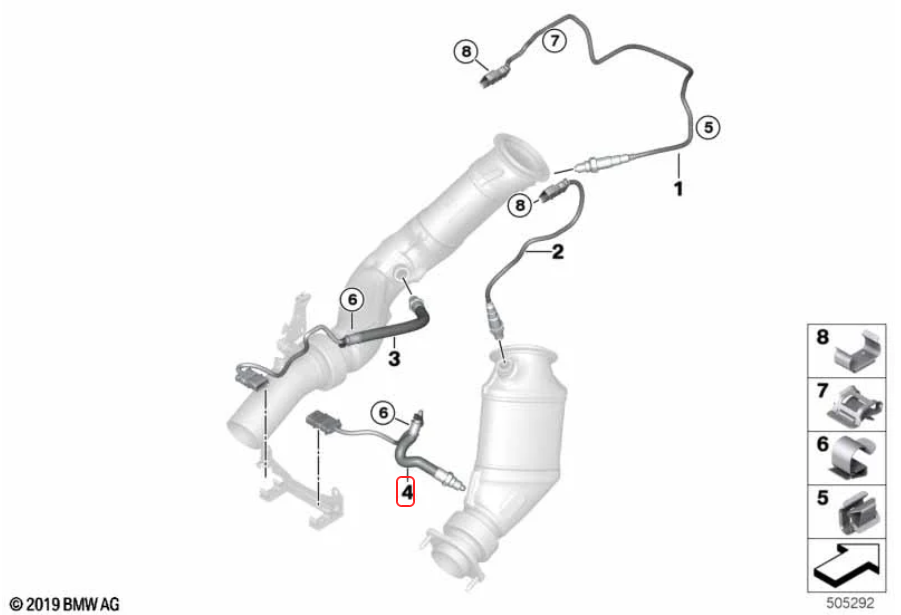 8
7
5
1
8
2
6
3
6
4
8
7
6
5
© 2019 BMW AG
505292