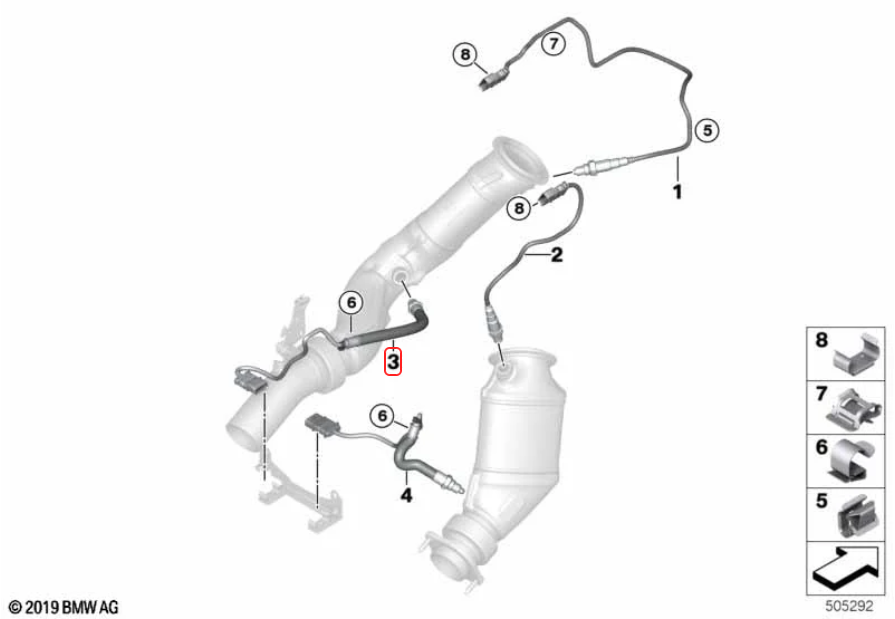 8
7
5
1
8
2
6
3
6
4
8
7
6
5
© 2019 BMW AG
505292